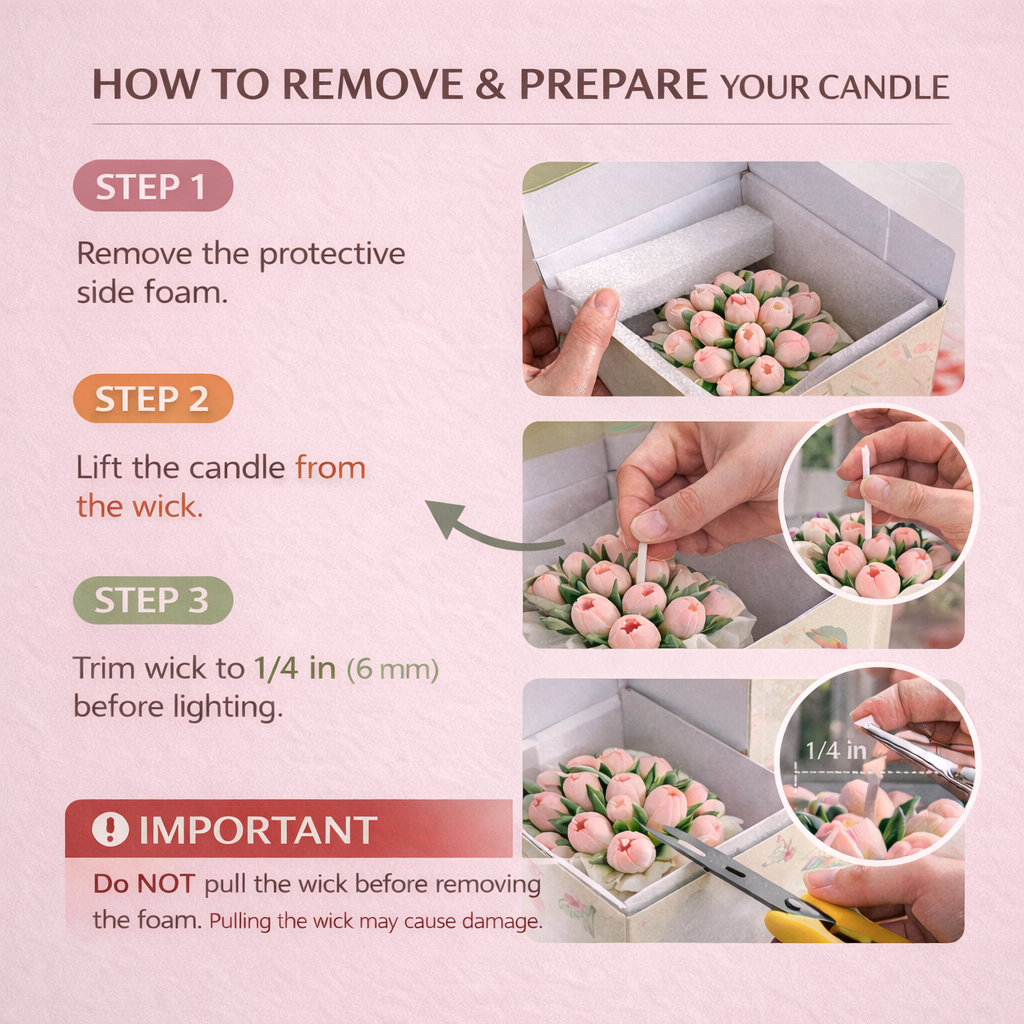 HOW TO REMOVE & PREPARE YOUR CANDLE

STEP 1

Remove the protective side foam.

STEP 2

Lift the candle from the wick.

STEP 3

Trim wick to 1/4 in (6 mm) before lighting.

1/4 in

IMPORTANT

Do NOT pull the wick before removing the foam. Pulling the wick may cause damage.